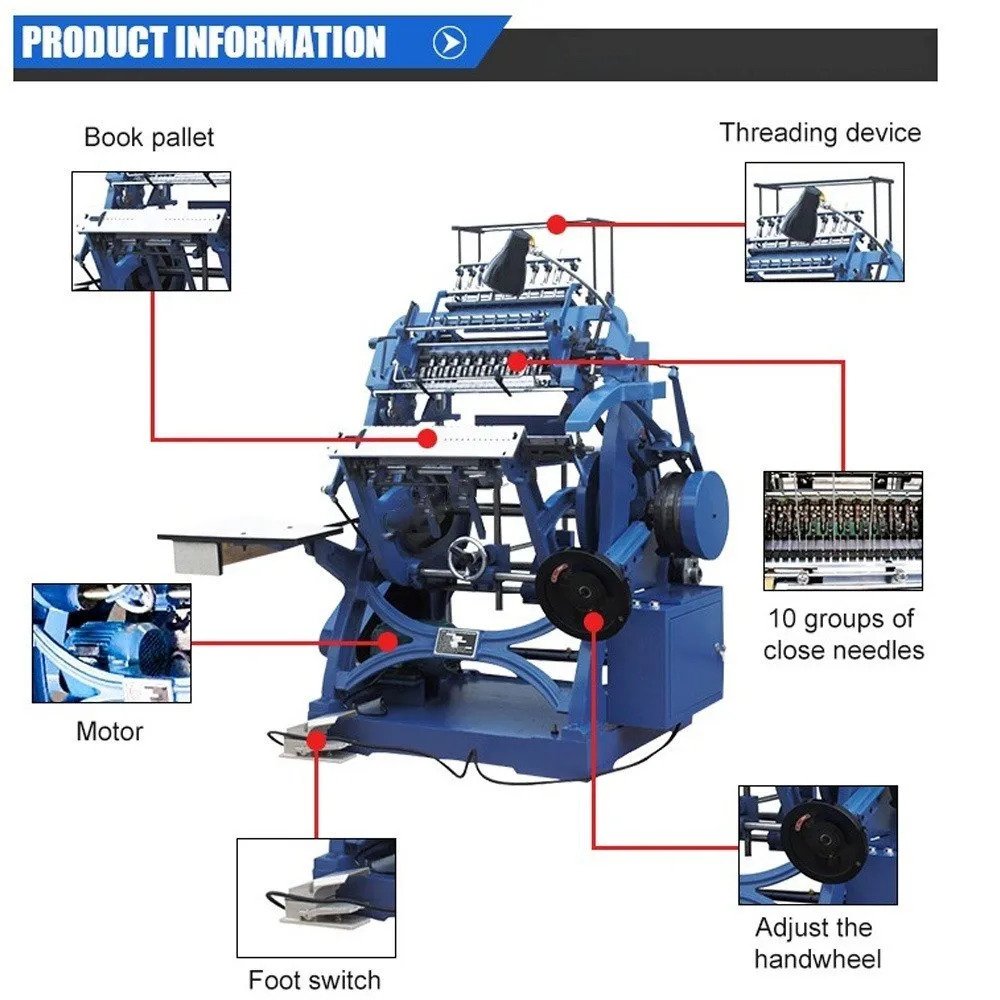 PRODUCT INFORMATION

Book pallet

Threading device

10 groups of close needles

Motor

Foot switch

Adjust the handwheel