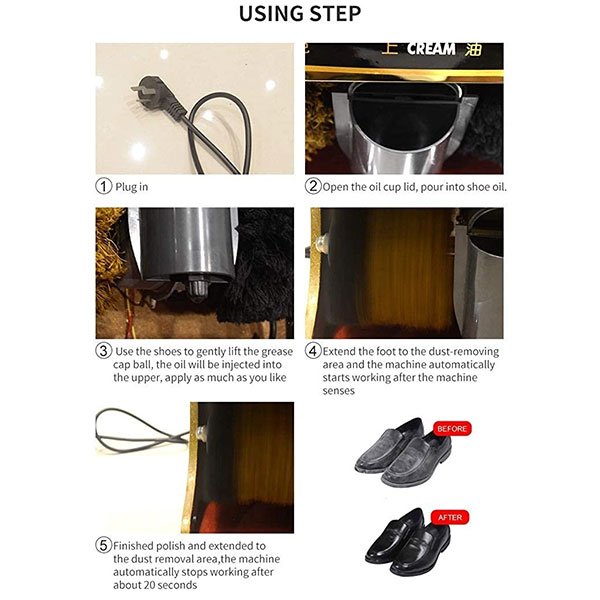 USING STEP

上 CREAM 油

① Plug in

② Open the oil cup lid, pour into shoe oil.

③ Use the shoes to gently lift the grease cap ball, the oil will be injected into the upper, apply as much as you like

④ Extend the foot to the dust-removing area and the machine automatically starts working after the machine senses

⑤ Finished polish and extended to the dust removal area,the machine automatically stops working after about 20 seconds

BEFORE

AFTER