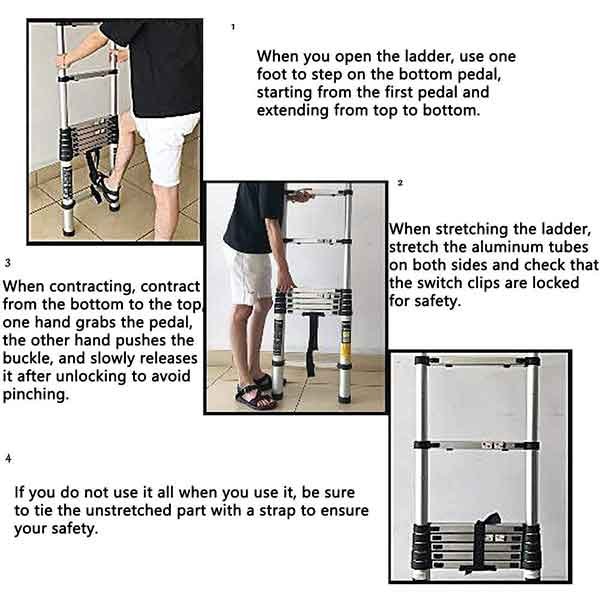 1

When you open the ladder, use one foot to step on the bottom pedal, starting from the first pedal and extending from top to bottom.

2

When stretching the ladder, stretch the aluminum tubes on both sides and check that the switch clips are locked for safety.

3

When contracting, contract from the bottom to the top, one hand grabs the pedal, the other hand pushes the buckle, and slowly releases it after unlocking to avoid pinching.

4

If you do not use it all when you use it, be sure to tie the unstretched part with a strap to ensure your safety.