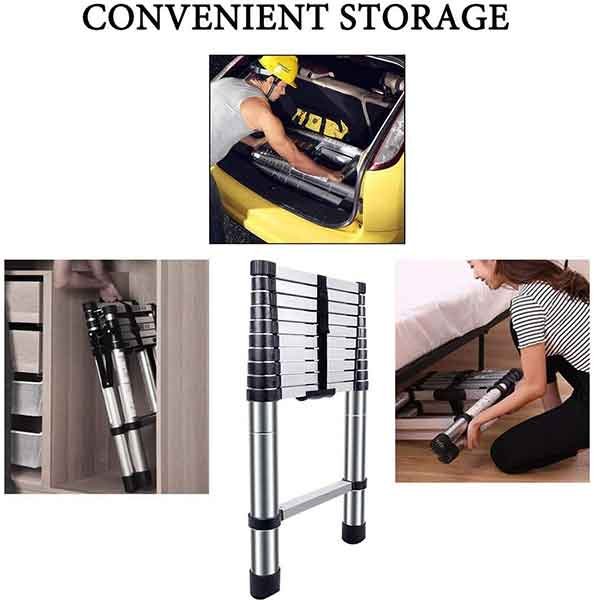 CONVENIENT STORAGE